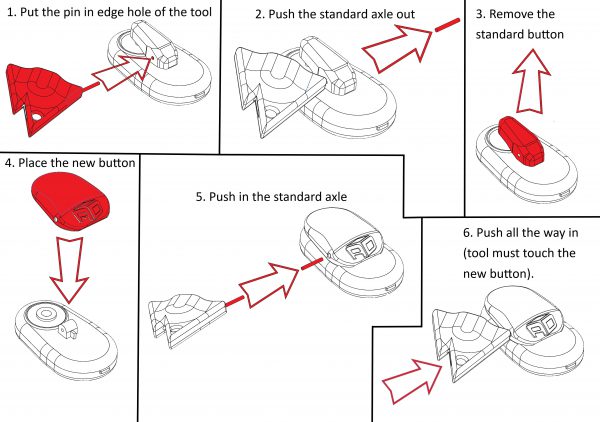 1. Put the pin in edge hole of the tool

2. Push the standard axle out

3. Remove the standard button

4. Place the new button

RD

5. Push in the standard axle

RD

6. Push all the way in (tool must touch the new button).

RD