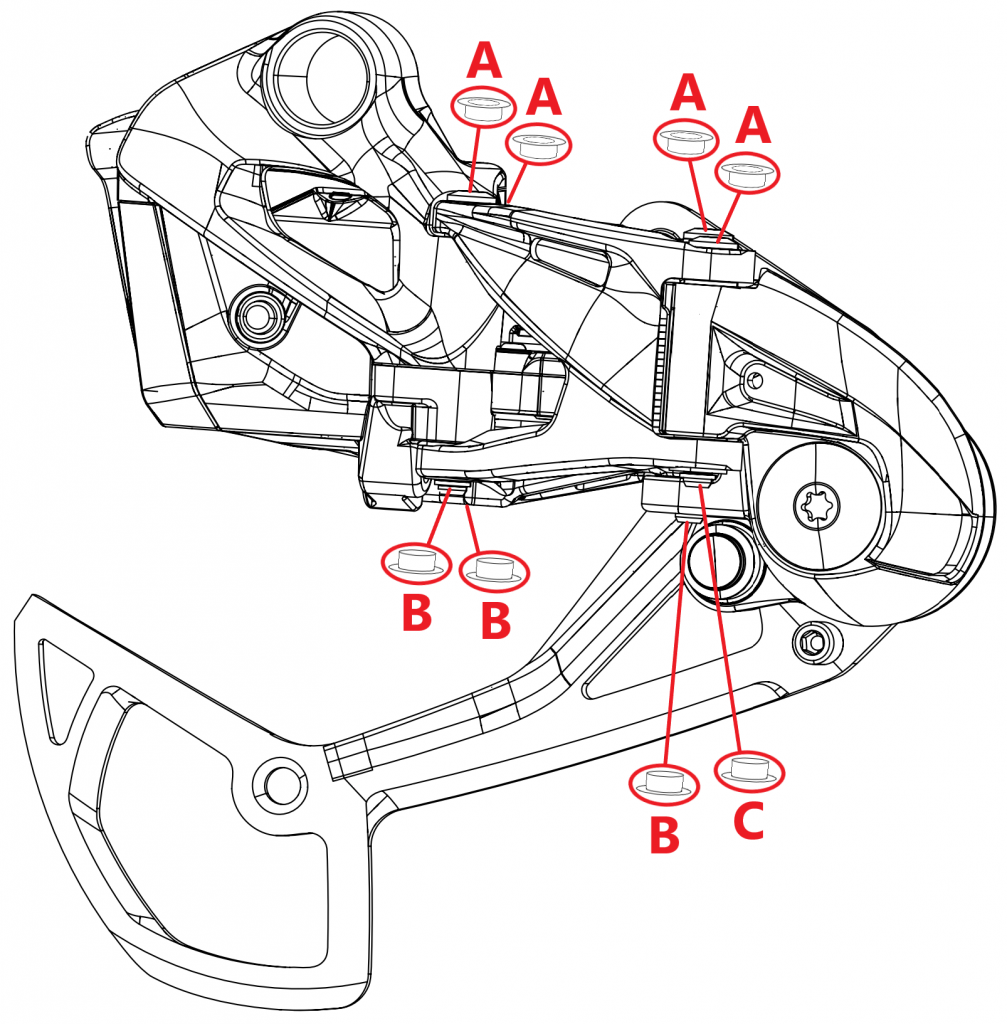 A
A
A
A
B
B
B
C